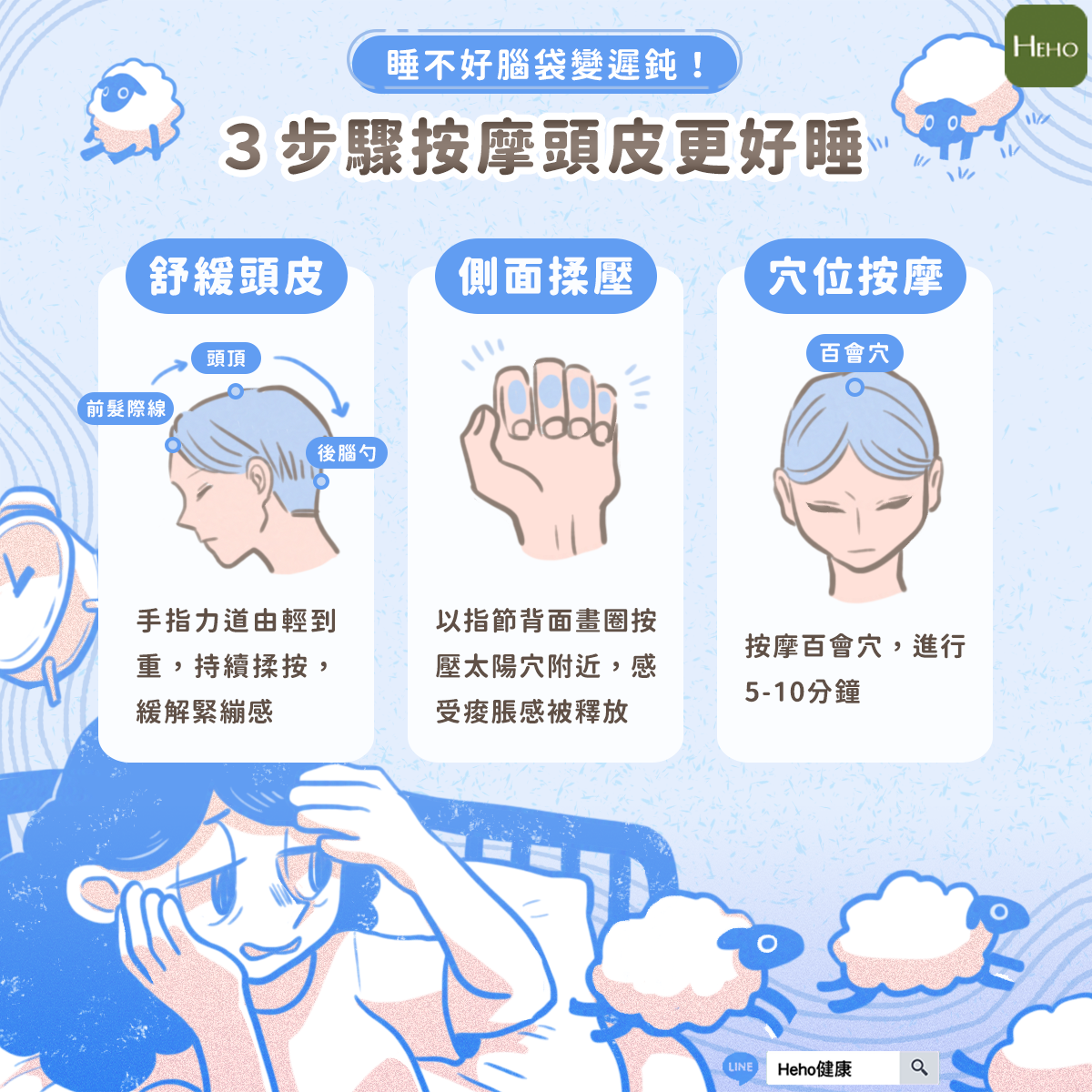 HEHO

睡不好腦袋變遲鈍！

3 步驟按摩頭皮更好睡

舒緩頭皮

頭頂

前髮際線

後腦勺

手指力道由輕到重，持續揉按，緩解緊繃感

側面揉壓

以指節背面畫圈按壓太陽穴附近，感受痠脹感被釋放

穴位按摩

百會穴

按摩百會穴，進行5-10分鐘

LINE Heho健康